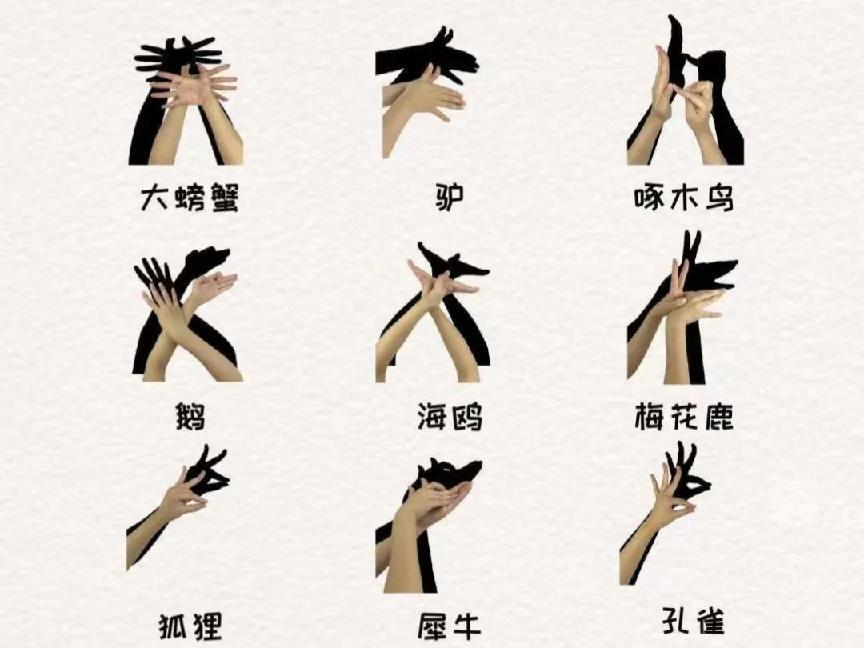 大螃蟹

驴

啄木鸟

鹅

海鸥

梅花鹿

狐狸

犀牛

孔雀